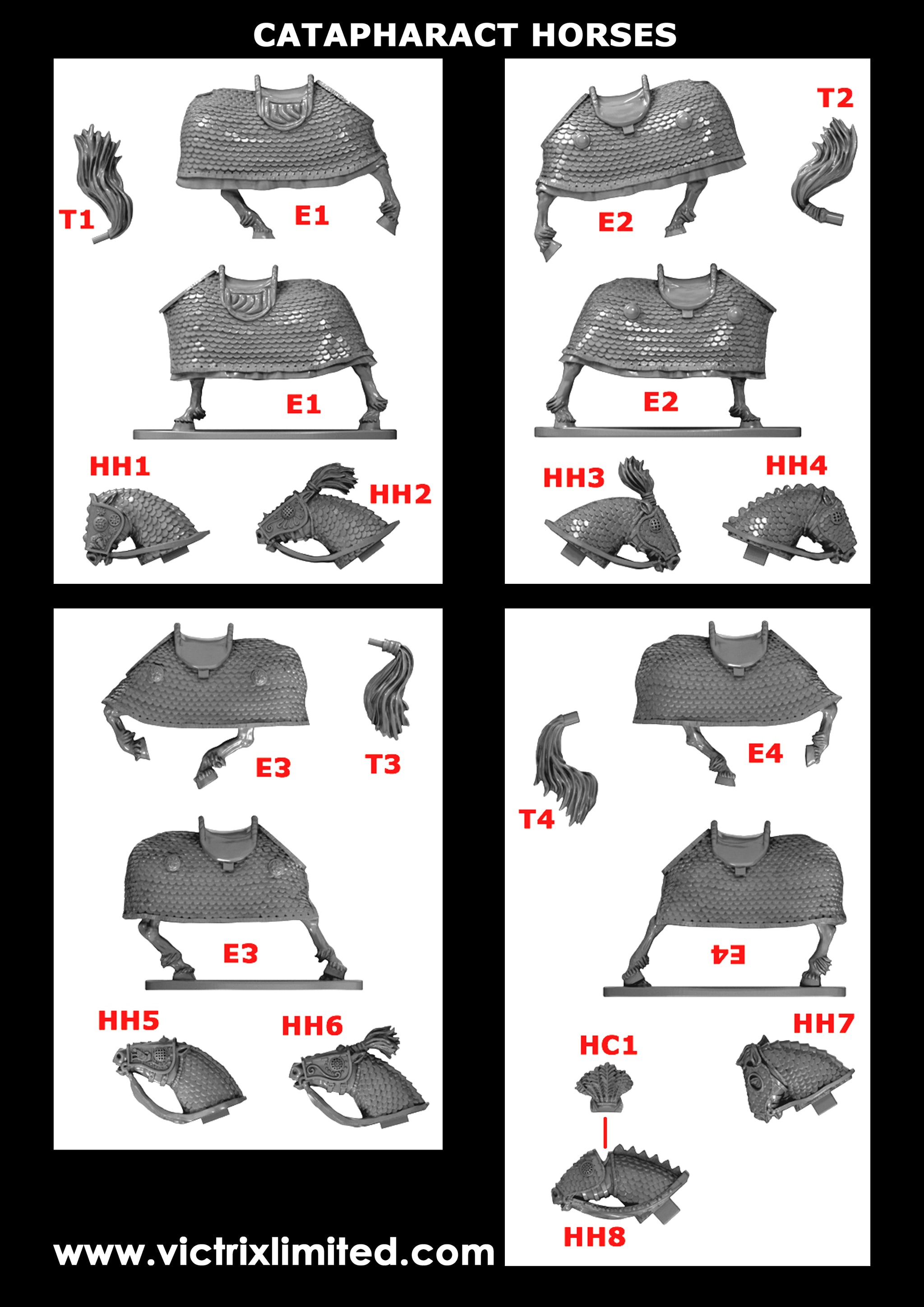 CATAPHARACT HORSES

T1

E1

E1

HH1

HH2

T2

E2

E2

HH3

HH4

E3

T3

E3

HH5

HH6

T4

E4

E4

HC1

HH7

HH8

www.victrixlimited.com