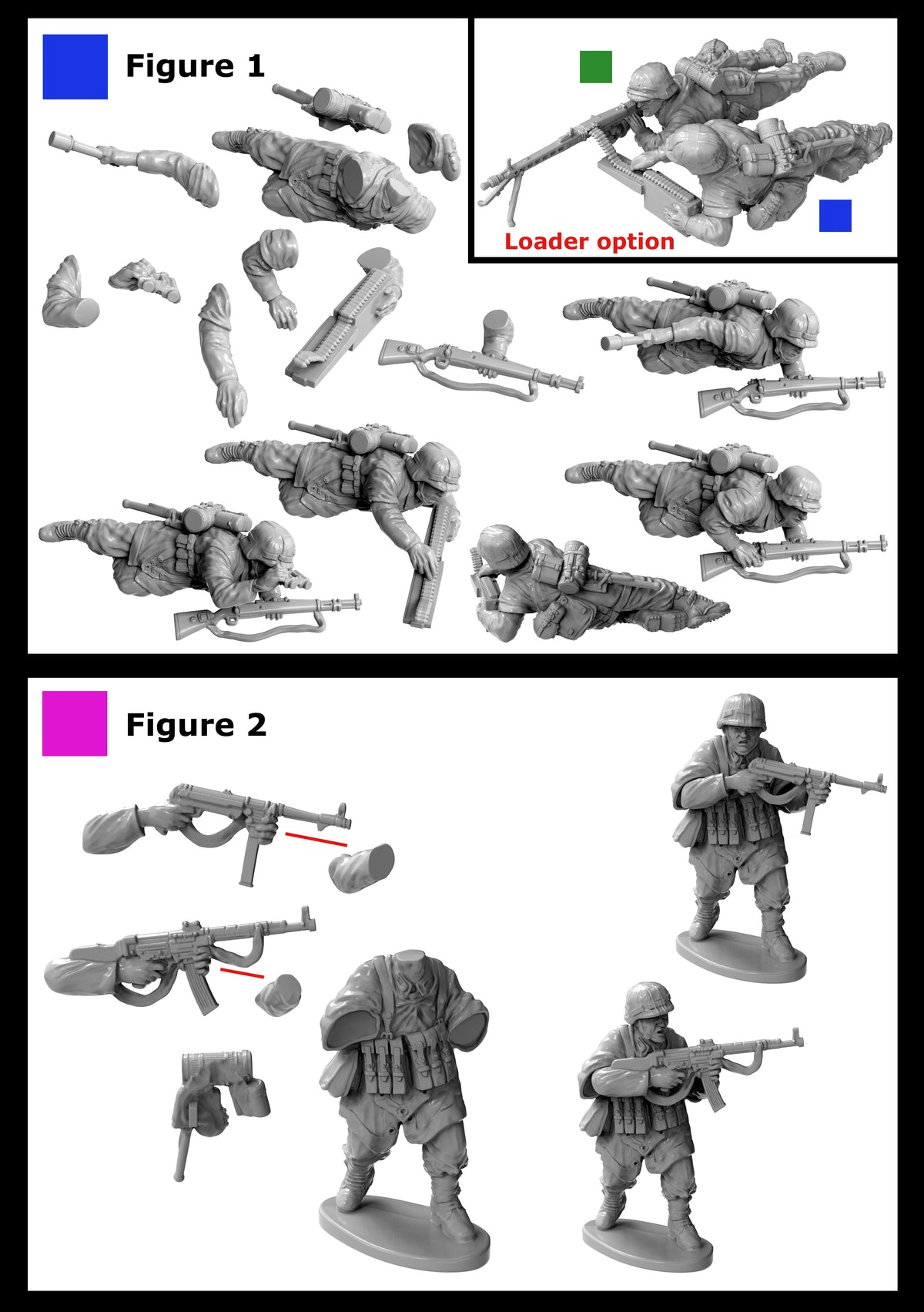 Figure 1

Loader option

Figure 2