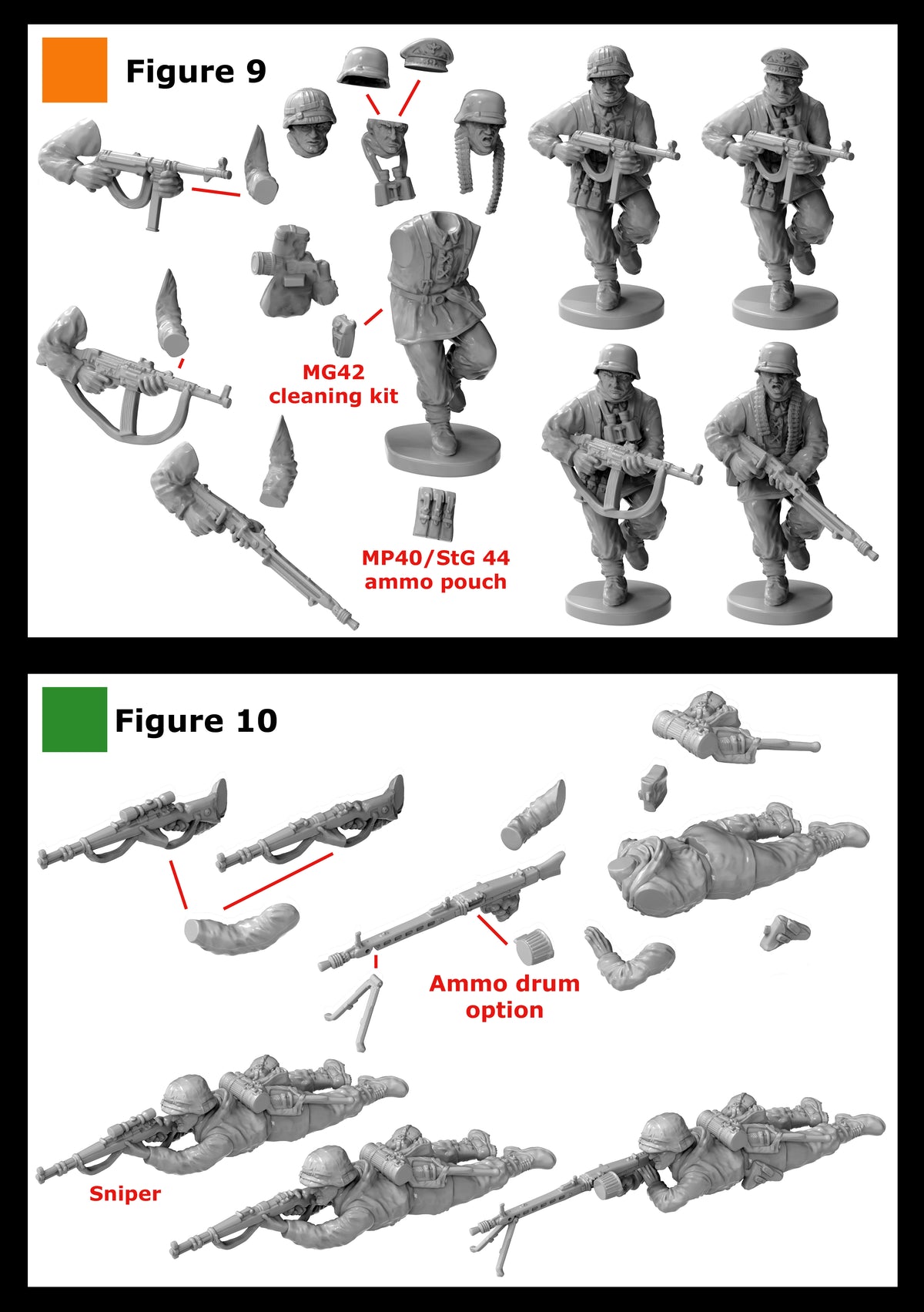 Figure 9

MG42 cleaning kit

MP40/StG 44 ammo pouch

Figure 10

Ammo drum option

Sniper