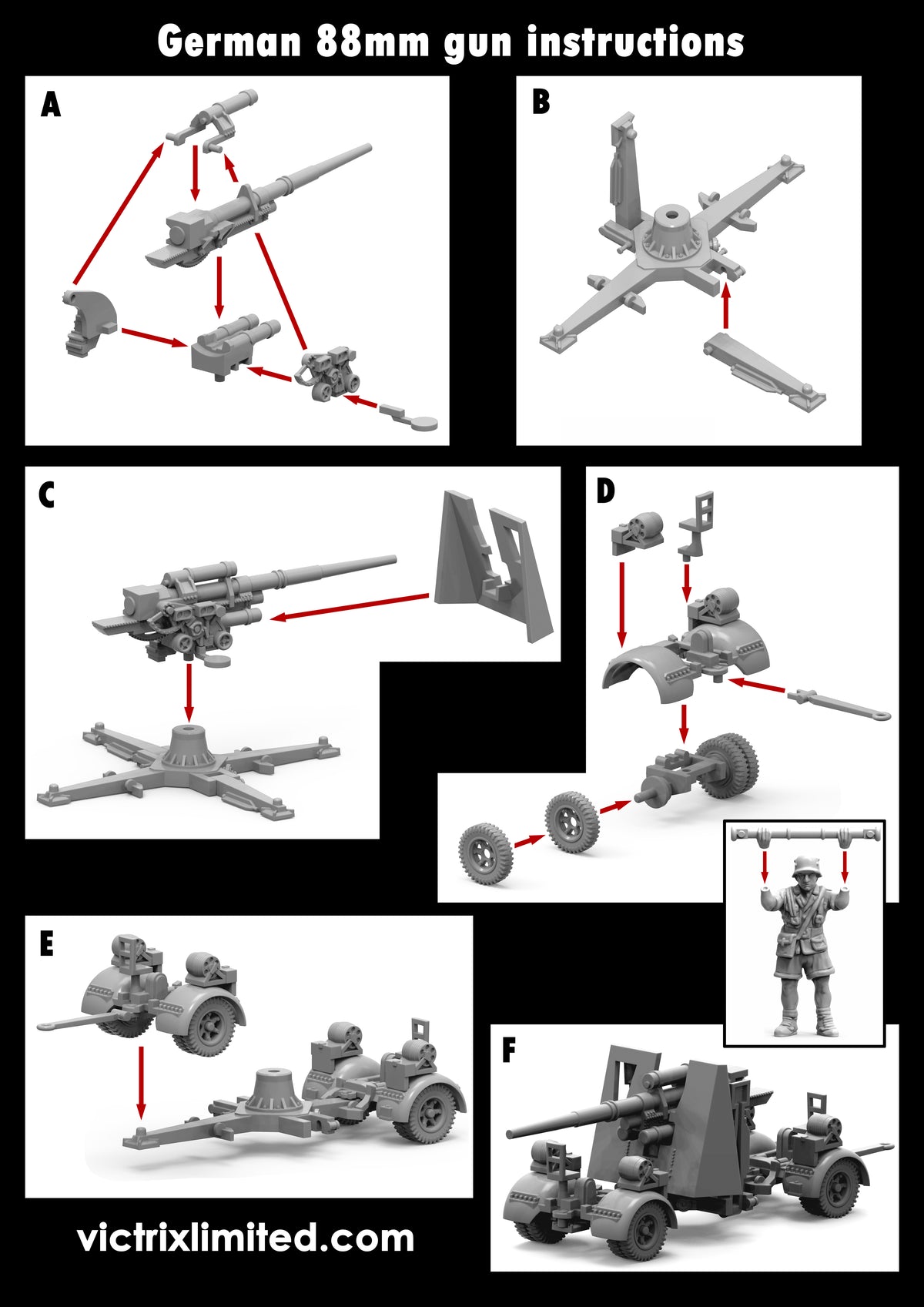 German 88mm gun instructions

A

B

C

D

E

F

victrixlimited.com