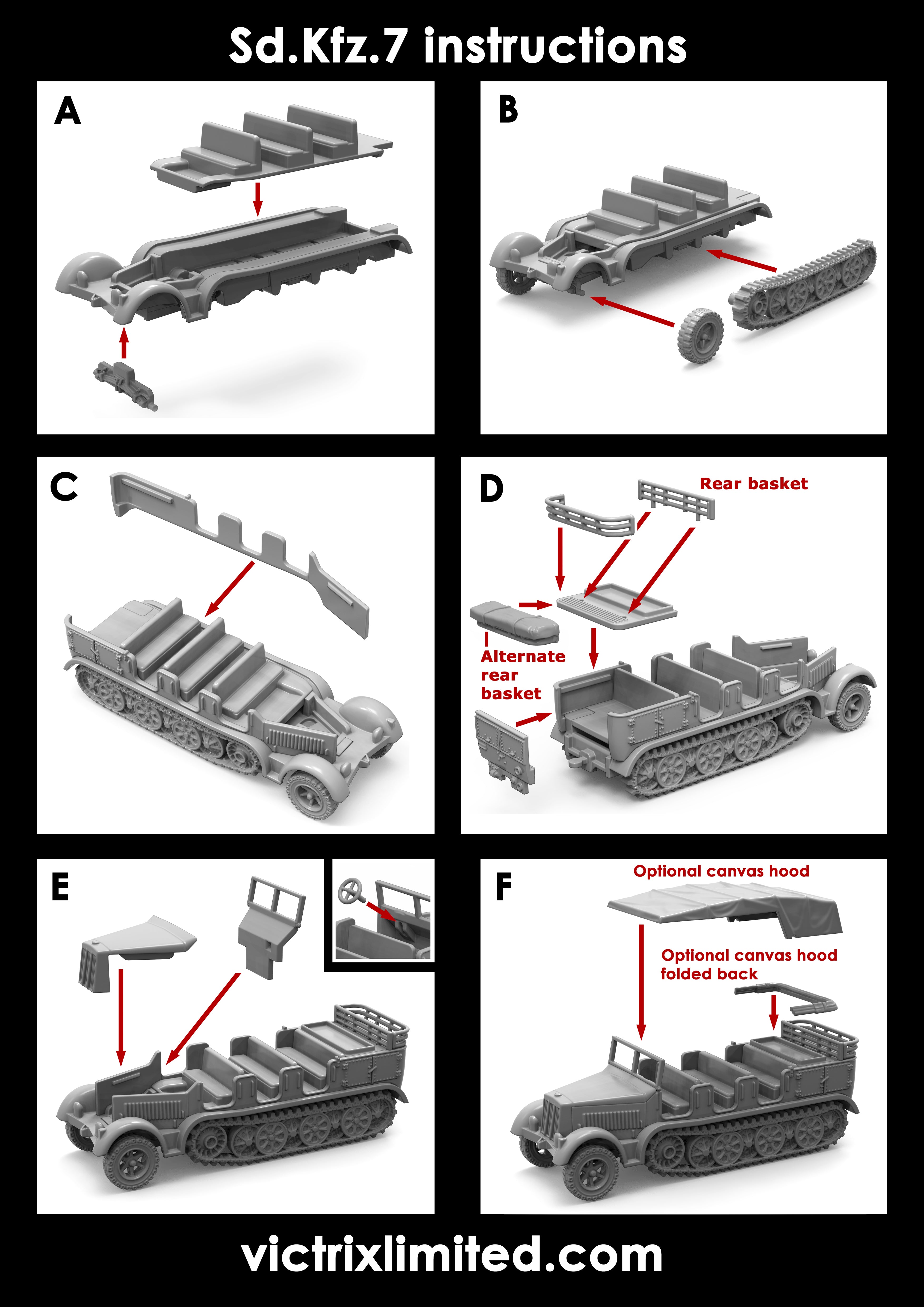 Sd.Kfz.7 instructions

A

B

C

D

Rear basket

Alternate rear basket

E

F

Optional canvas hood

Optional canvas hood folded back

victrixlimited.com