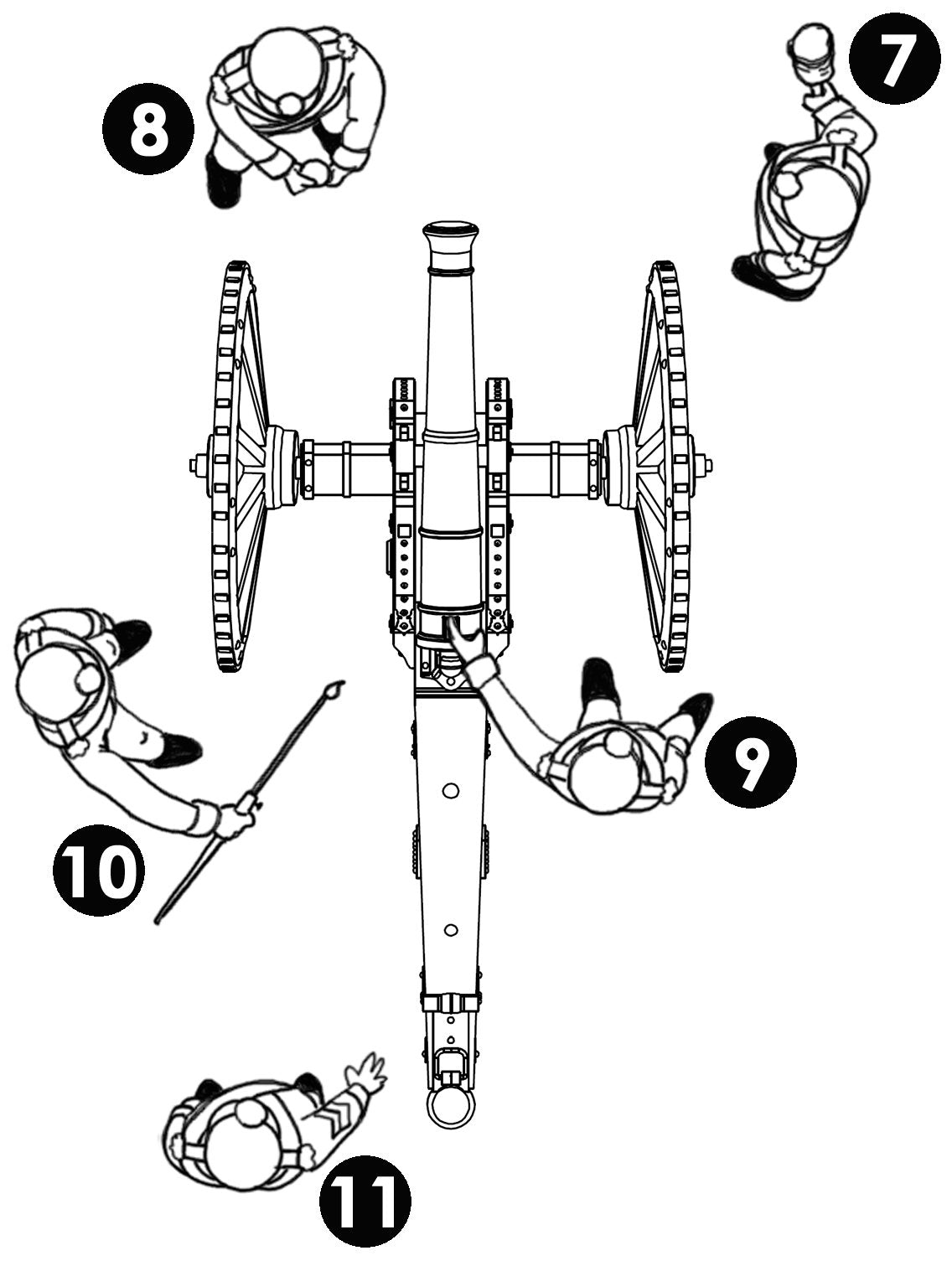 8

7

9

10

11