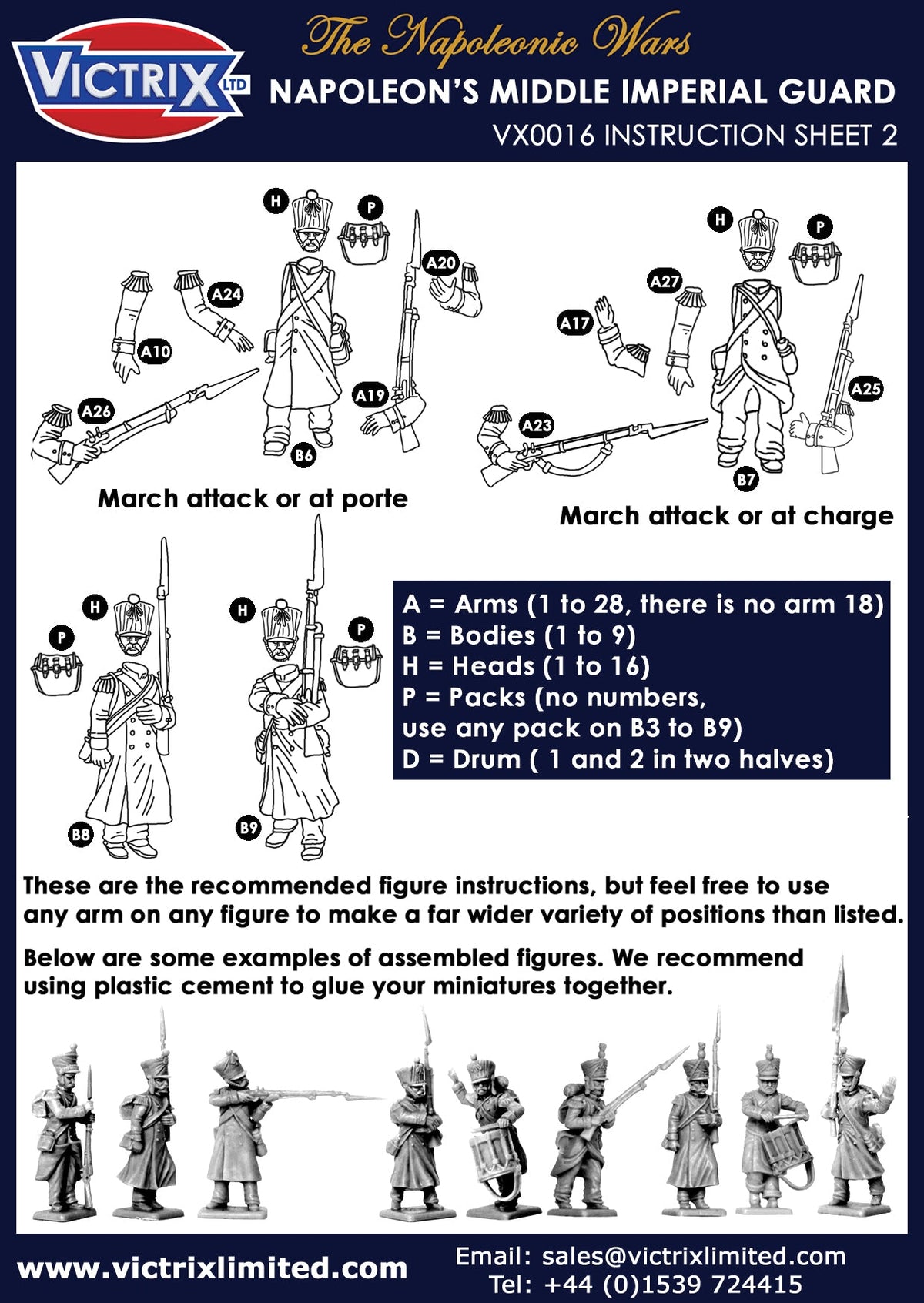 VICTRIX LTD

The Napoleonic Wars

NAPOLEON'S MIDDLE IMPERIAL GUARD

VX0016 INSTRUCTION SHEET 2

H P A20 A24 A10 A26 A19 B6

March attack or at porte

H P A27 A17 A25 A23 B7

March attack or at charge

H P B8

H P B9

A = Arms (1 to 28, there is no arm 18)
B = Bodies (1 to 9)
H = Heads (1 to 16)
P = Packs (no numbers, use any pack on B3 to B9)
D = Drum ( 1 and 2 in two halves)

These are the recommended figure instructions, but feel free to use any arm on any figure to make a far wider variety of positions than listed.

Below are some examples of assembled figures. We recommend using plastic cement to glue your miniatures together.

www.victrixlimited.com

Email: sales@victrixlimited.com
Tel: +44 (0)1539 724415