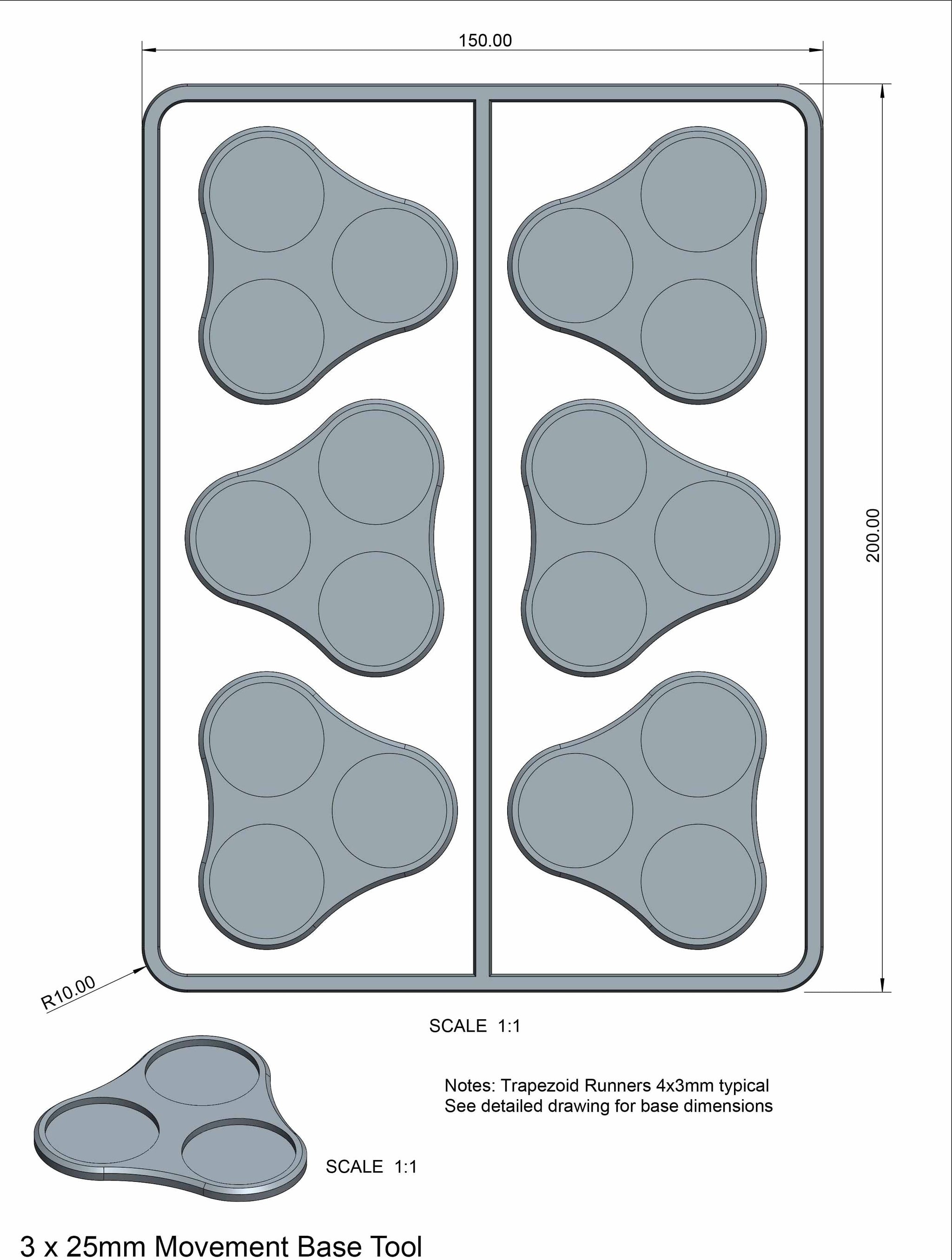 150.00

200.00

R10.00

SCALE 1:1

Notes: Trapezoid Runners 4x3mm typical
See detailed drawing for base dimensions

SCALE 1:1

3 x 25mm Movement Base Tool